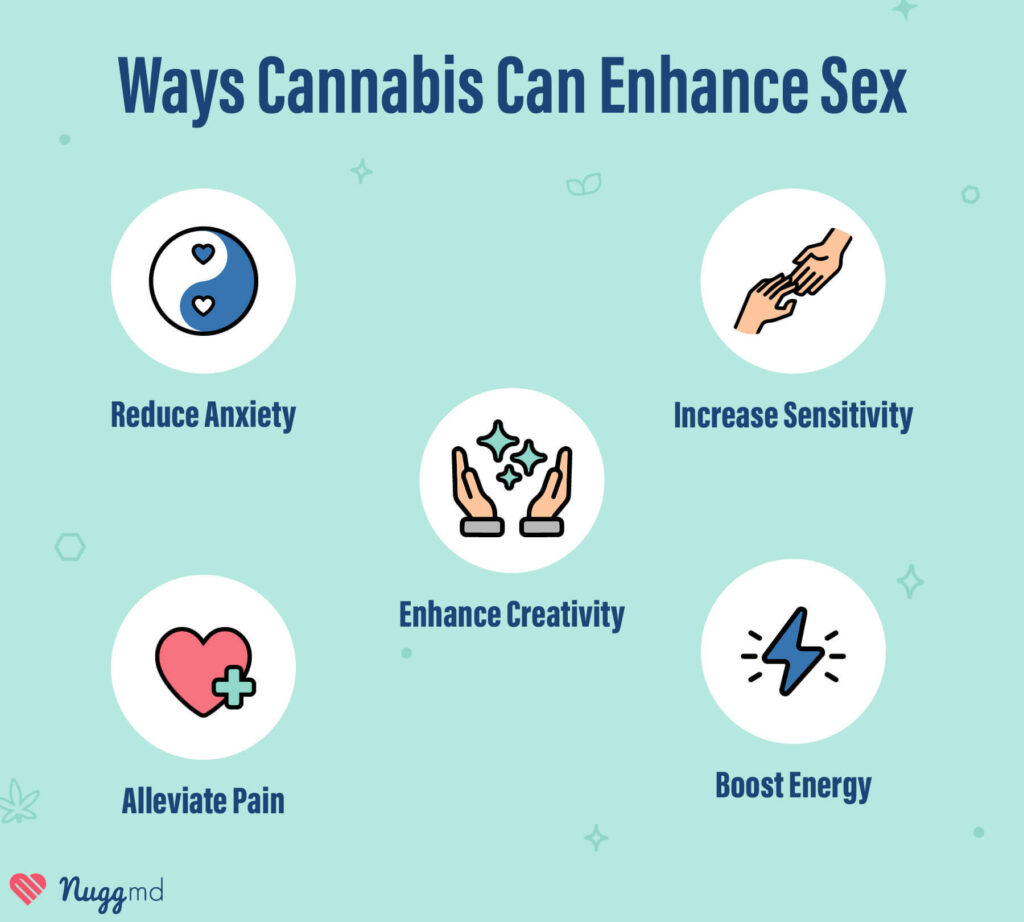 Ways Cannabis Can Enhance Sex

Reduce Anxiety

Increase Sensitivity

Enhance Creativity

Alleviate Pain

Boost Energy

Nuggmd