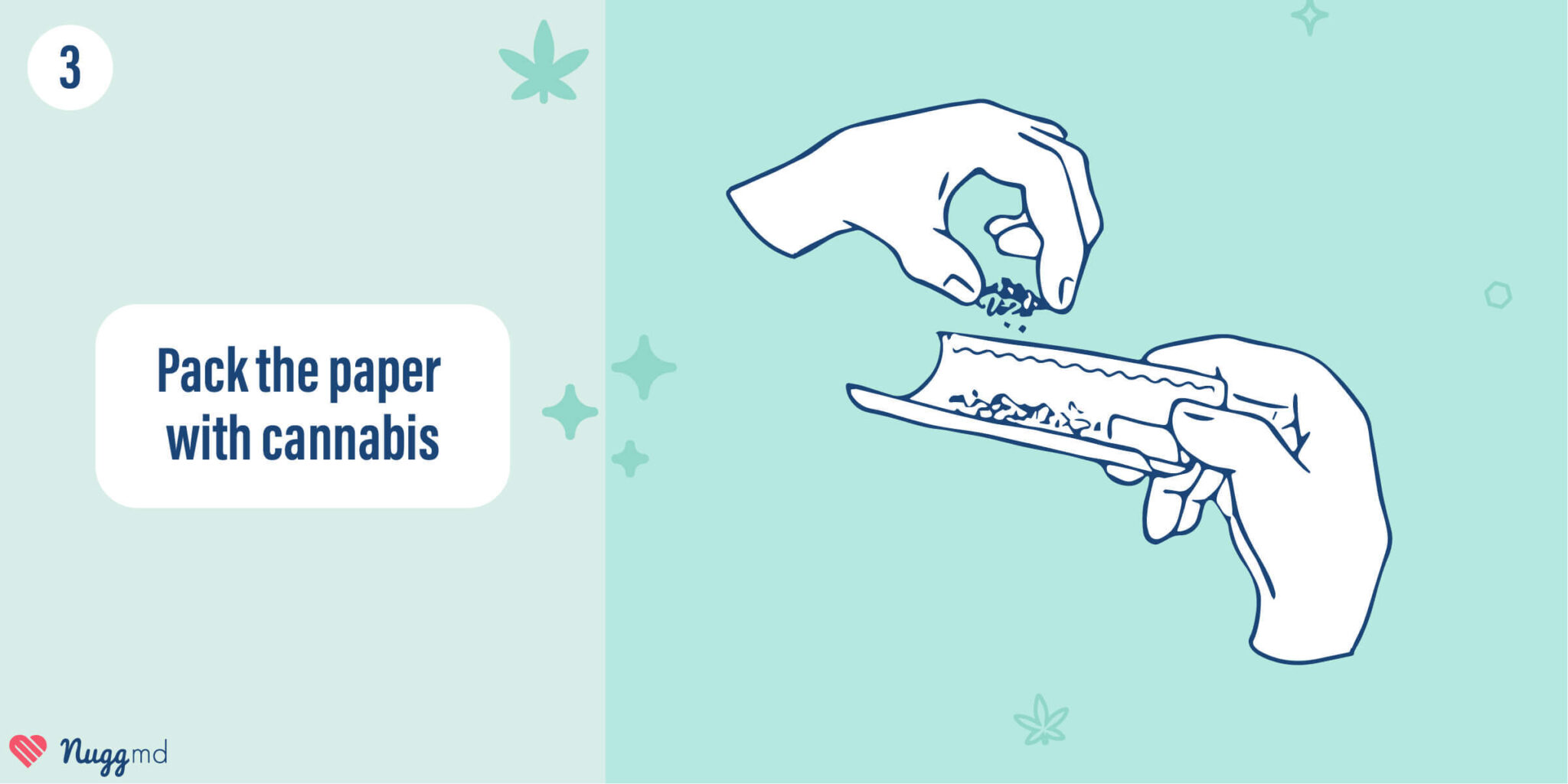 3

Pack the paper with cannabis

Nuggmd