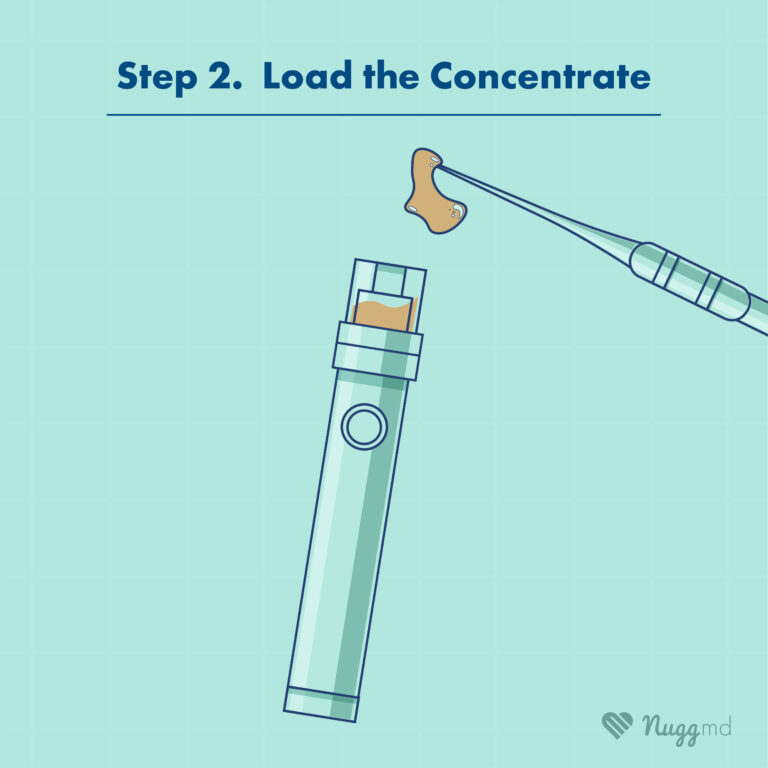 Step 2. Load the Concentrate

Nuggmd