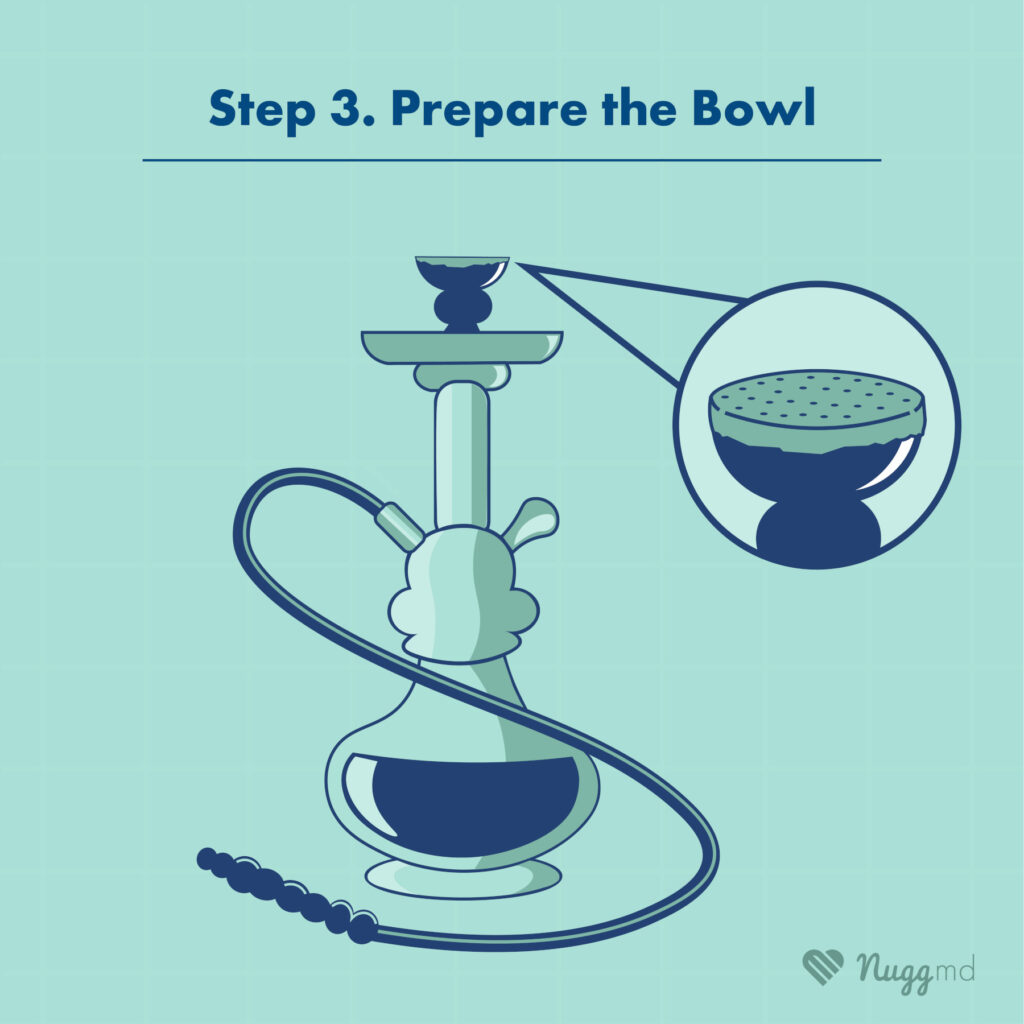 Step 3. Prepare the Bowl

Nuggmd