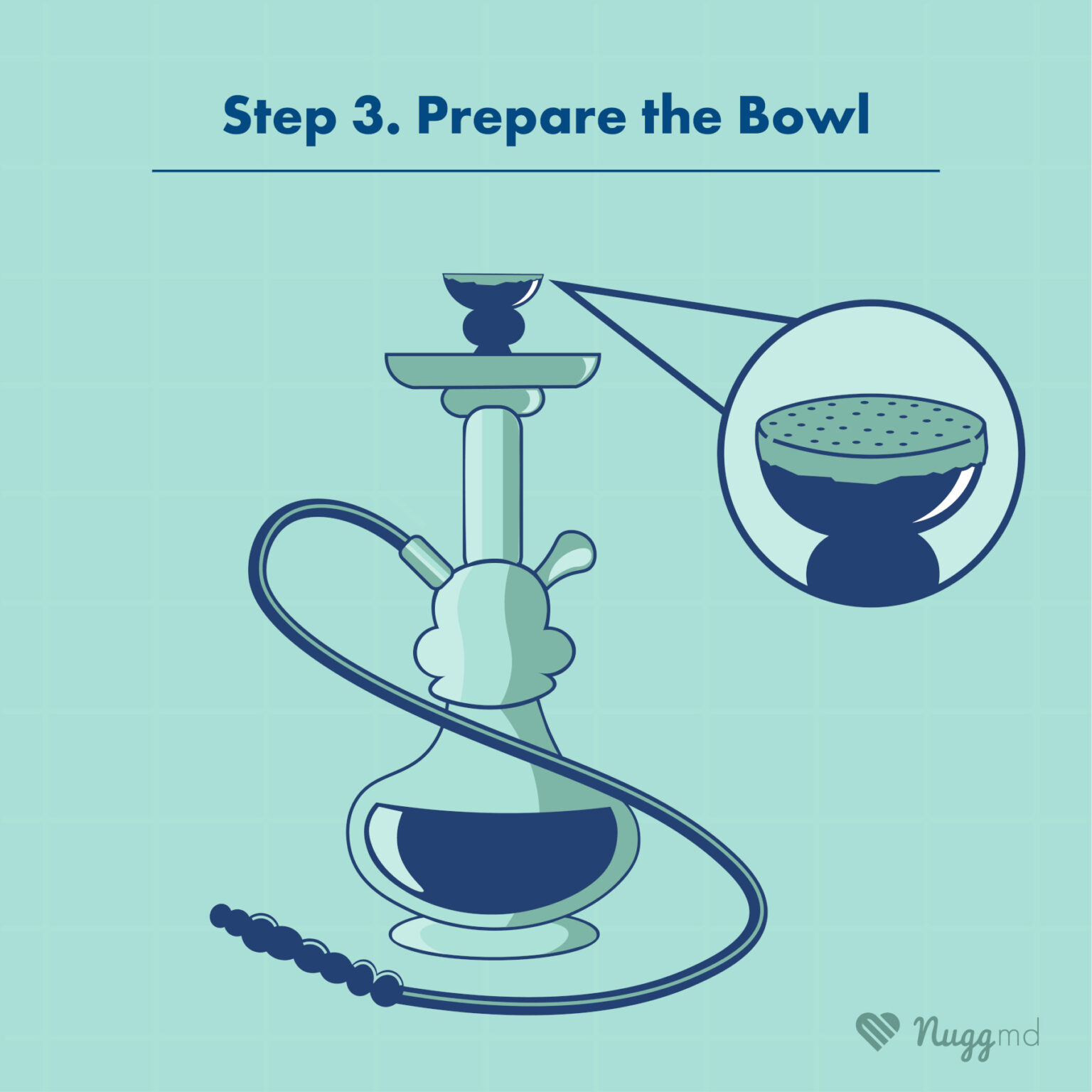 Step 3. Prepare the Bowl

Nuggmd